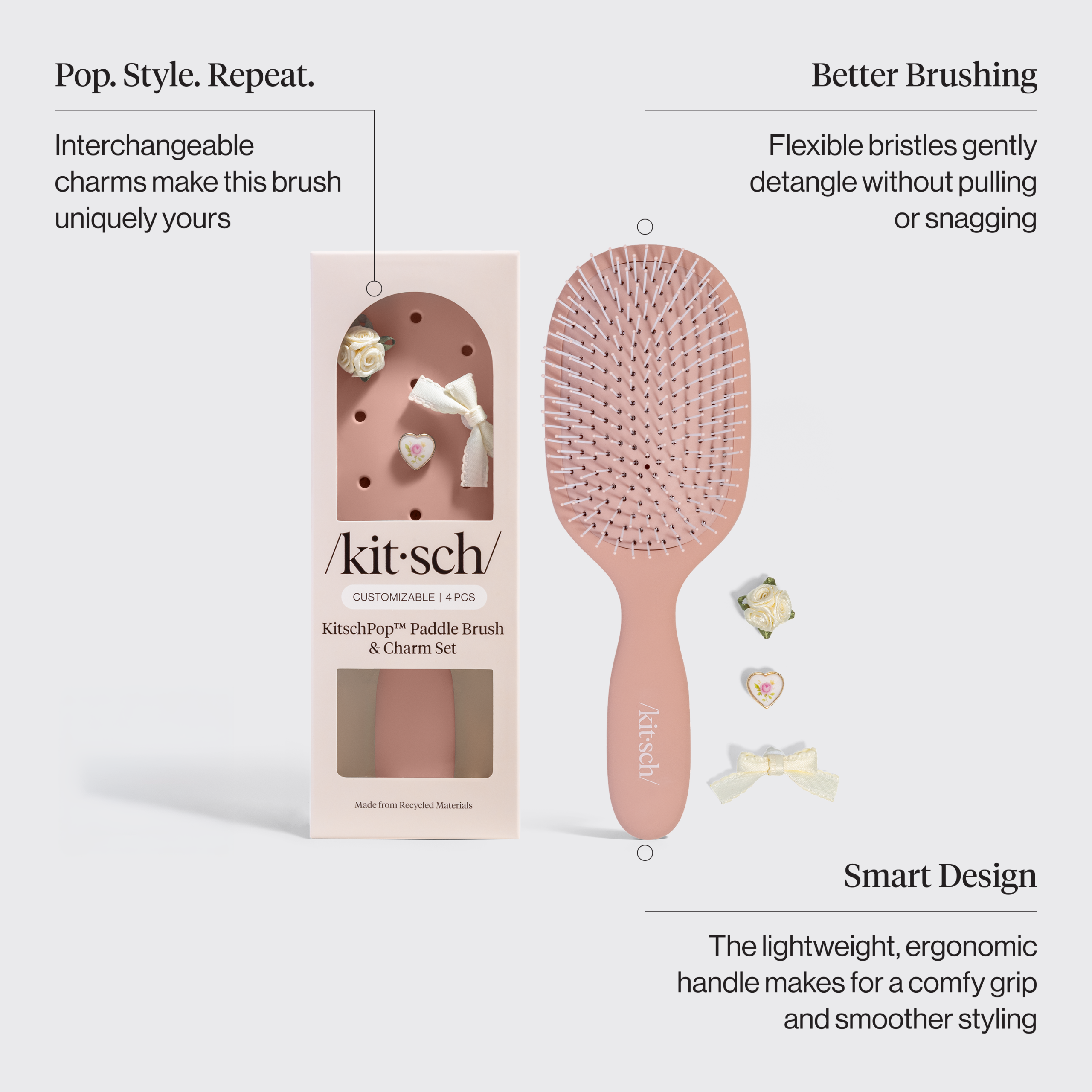 Pop. Style. Repeat.

Interchangeable charms make this brush uniquely yours

Better Brushing

Flexible bristles gently detangle without pulling or snagging

/kit·sch/

CUSTOMIZABLE | 4 PCS

KitschPop™ Paddle Brush & Charm Set

Made from Recycled Materials

/kit·sch/

Smart Design

The lightweight, ergonomic handle makes for a comfy grip and smoother styling