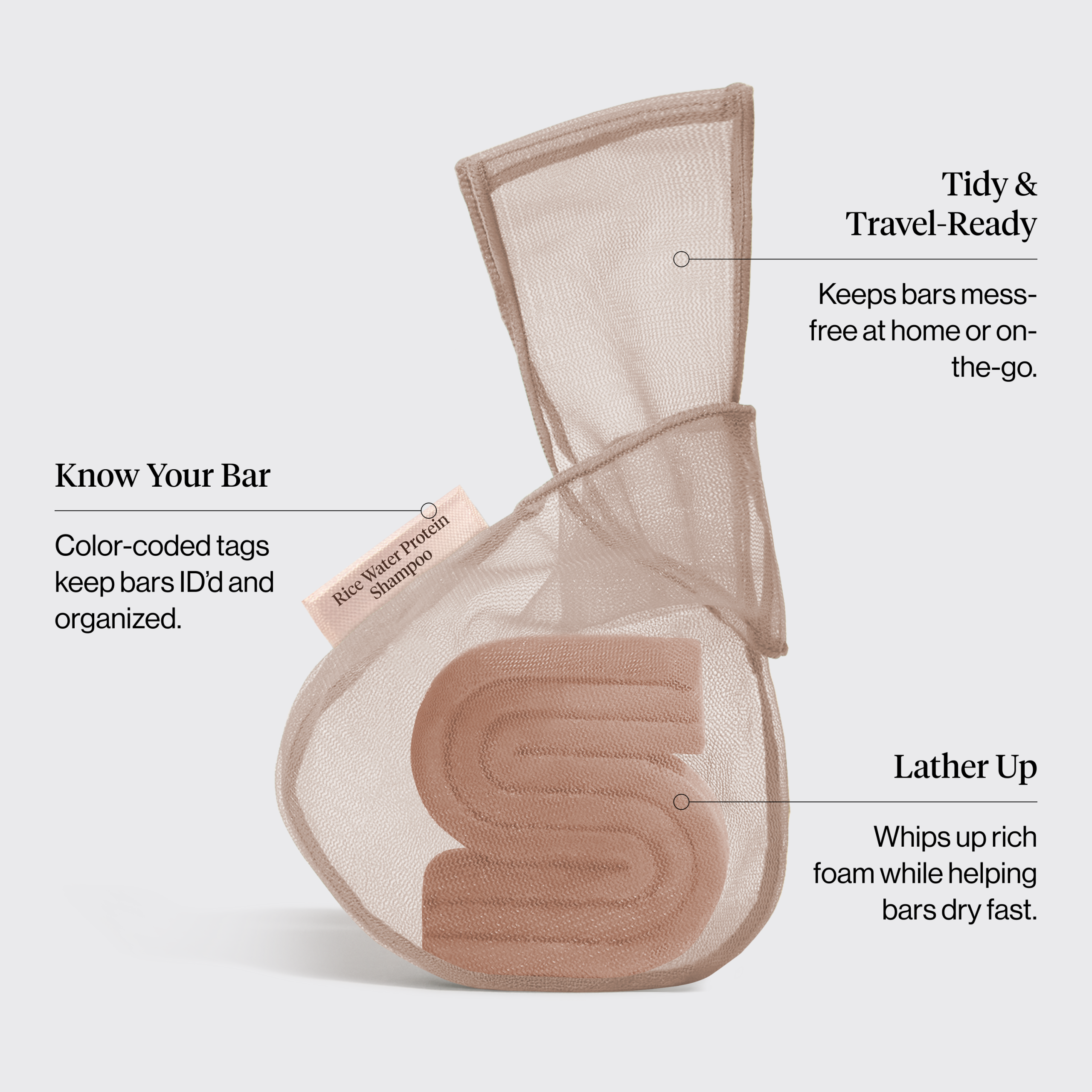 Tidy & Travel-Ready

Keeps bars mess-free at home or on-the-go.

Know Your Bar

Color-coded tags keep bars ID'd and organized.

Rice Water Protein Shampoo

Lather Up

Whips up rich foam while helping bars dry fast.