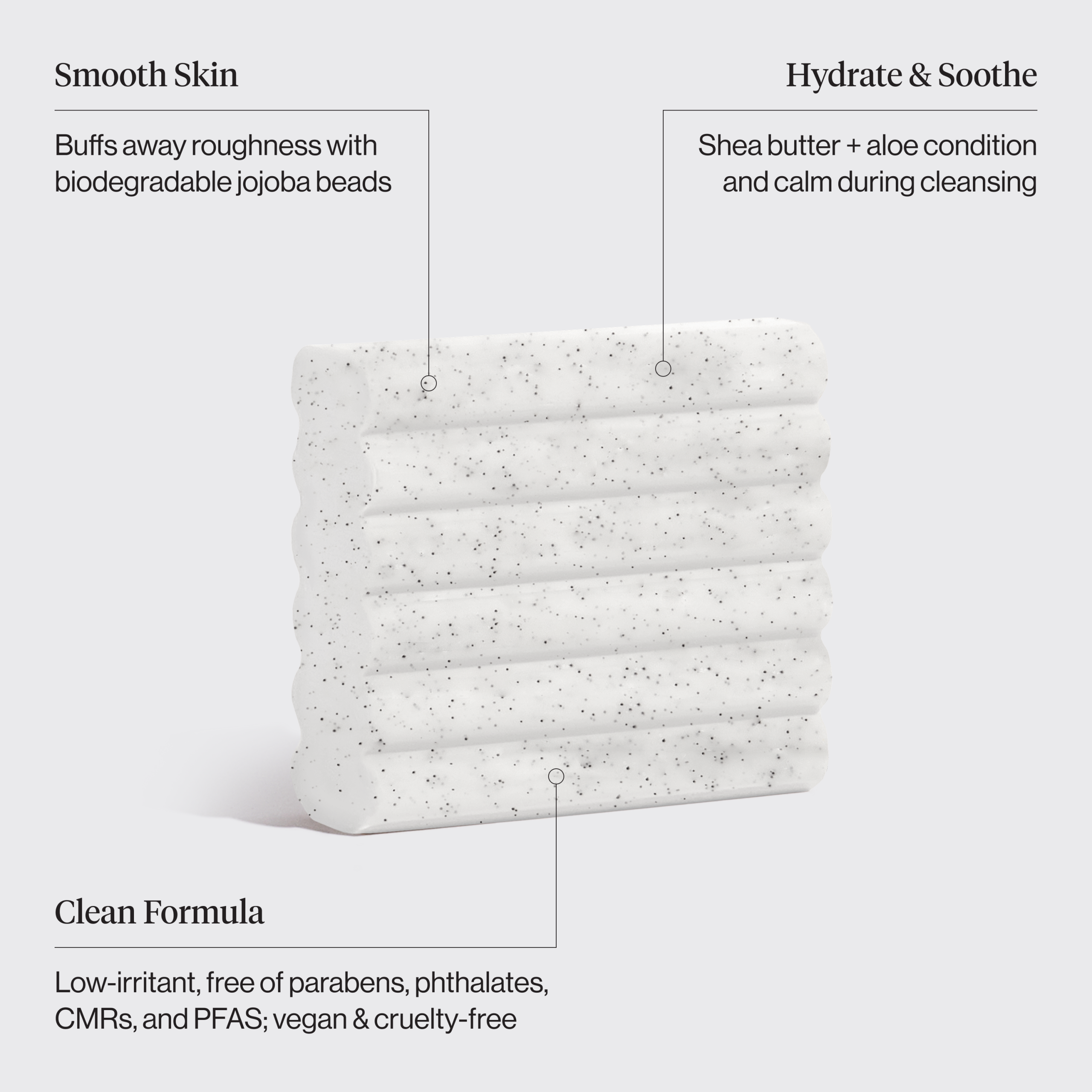 Smooth Skin

Buffs away roughness with biodegradable jojoba beads

Hydrate & Soothe

Shea butter + aloe condition and calm during cleansing

Clean Formula

Low-irritant, free of parabens, phthalates, CMRs, and PFAS; vegan & cruelty-free